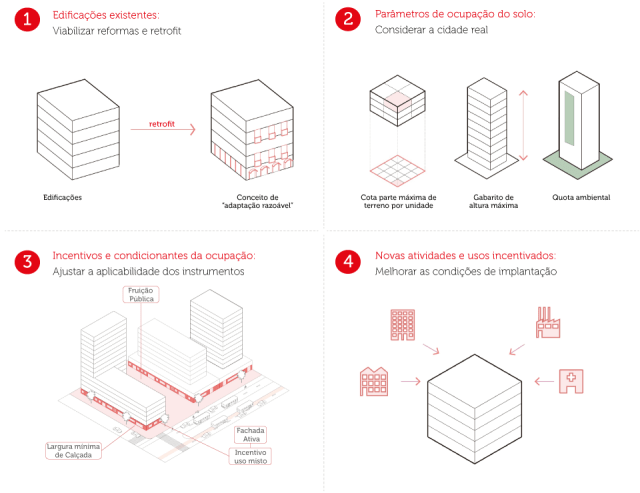 1 Edificações existentes:
Viabilizar reformas e retrofit

retrofit

Edificações

Conceito de "adaptação razoável"

2 Parâmetros de ocupação do solo:
Considerar a cidade real

Cota parte máxima de terreno por unidade

Gabarito de altura máxima

Quota ambiental

3 Incentivos e condicionantes da ocupação:
Ajustar a aplicabilidade dos instrumentos

Fruição Pública

Largura mínima de Calçada

Fachada Ativa

Incentivo uso misto

4 Novas atividades e usos incentivados:
Melhorar as condições de implantação